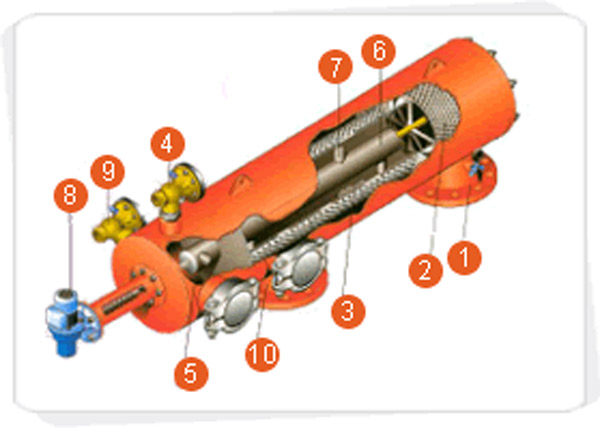 7
6
4
9
8
2
1
3
10
5